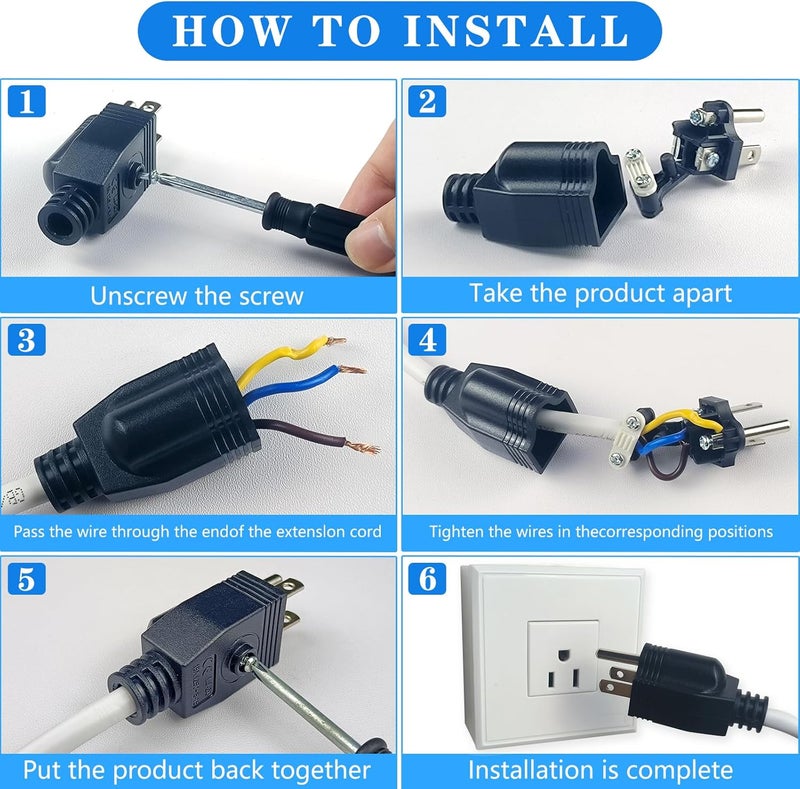 HOW TO INSTALL

1
Unscrew the screw

2
Take the product apart

3
Pass the wire through the endof the extenslon cord

4
Tighten the wires in thecorresponding positions

5
Put the product back together

6
Installation is complete